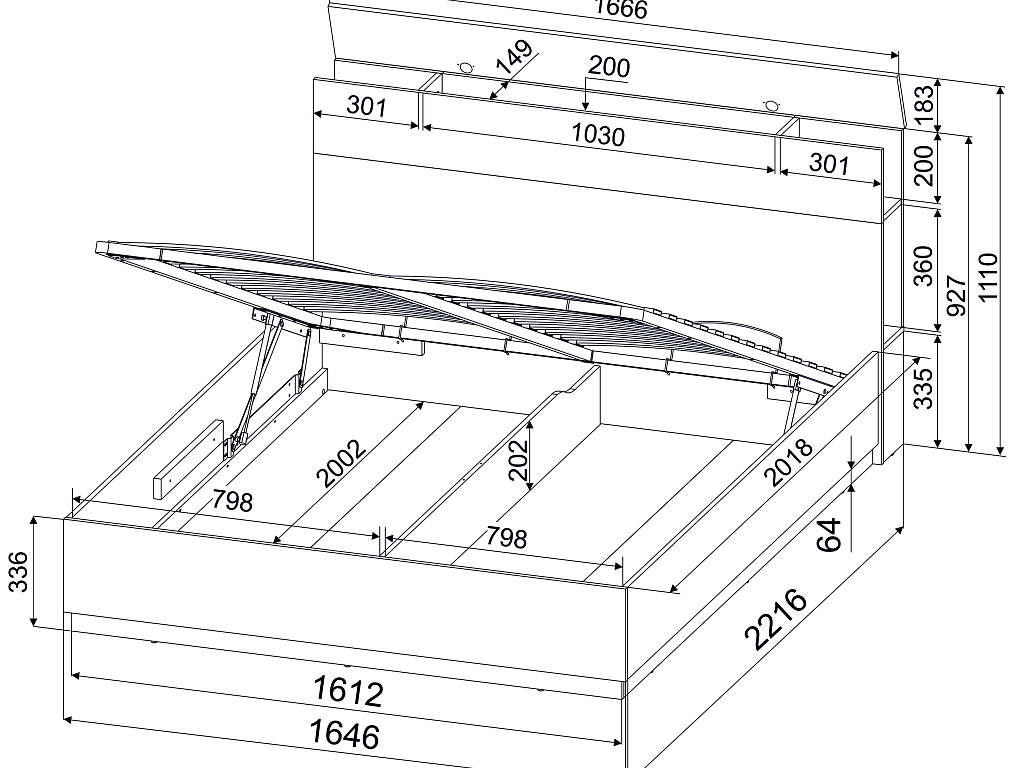 1666
149
200
301
1030
301
183
200
360
927
1110
335
2002
202
2018
798
798
64
336
2216
1612
1646