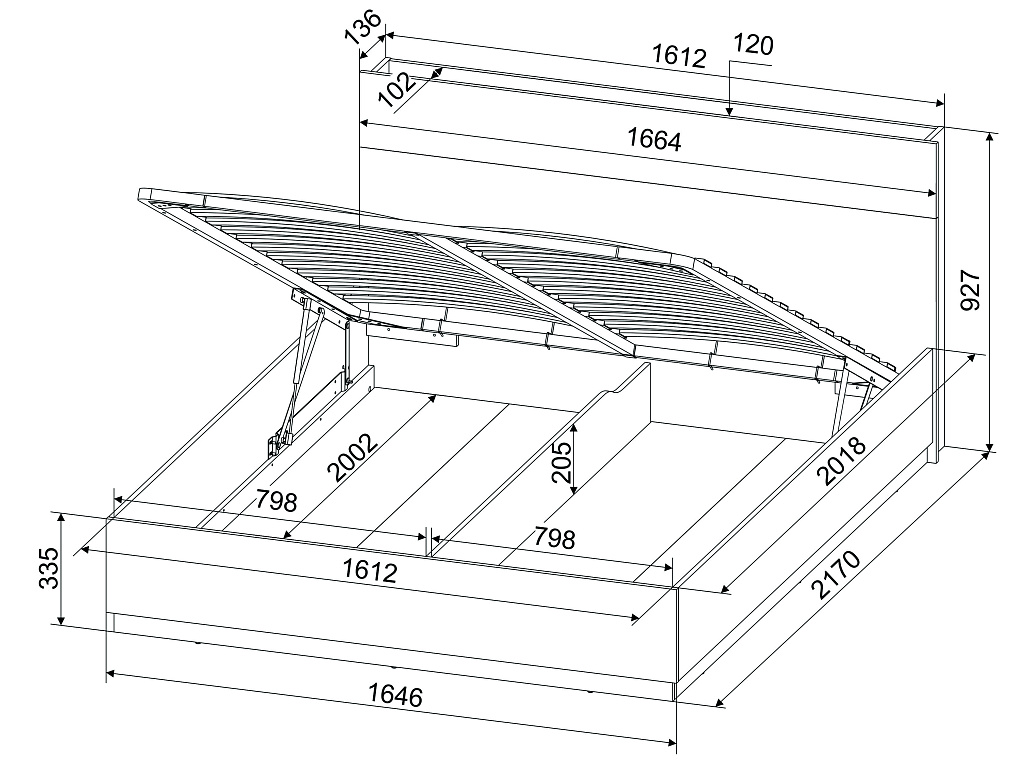 136
1612
120
102
1664
927
2002
205
2018
798
798
335
1612
2170
1646